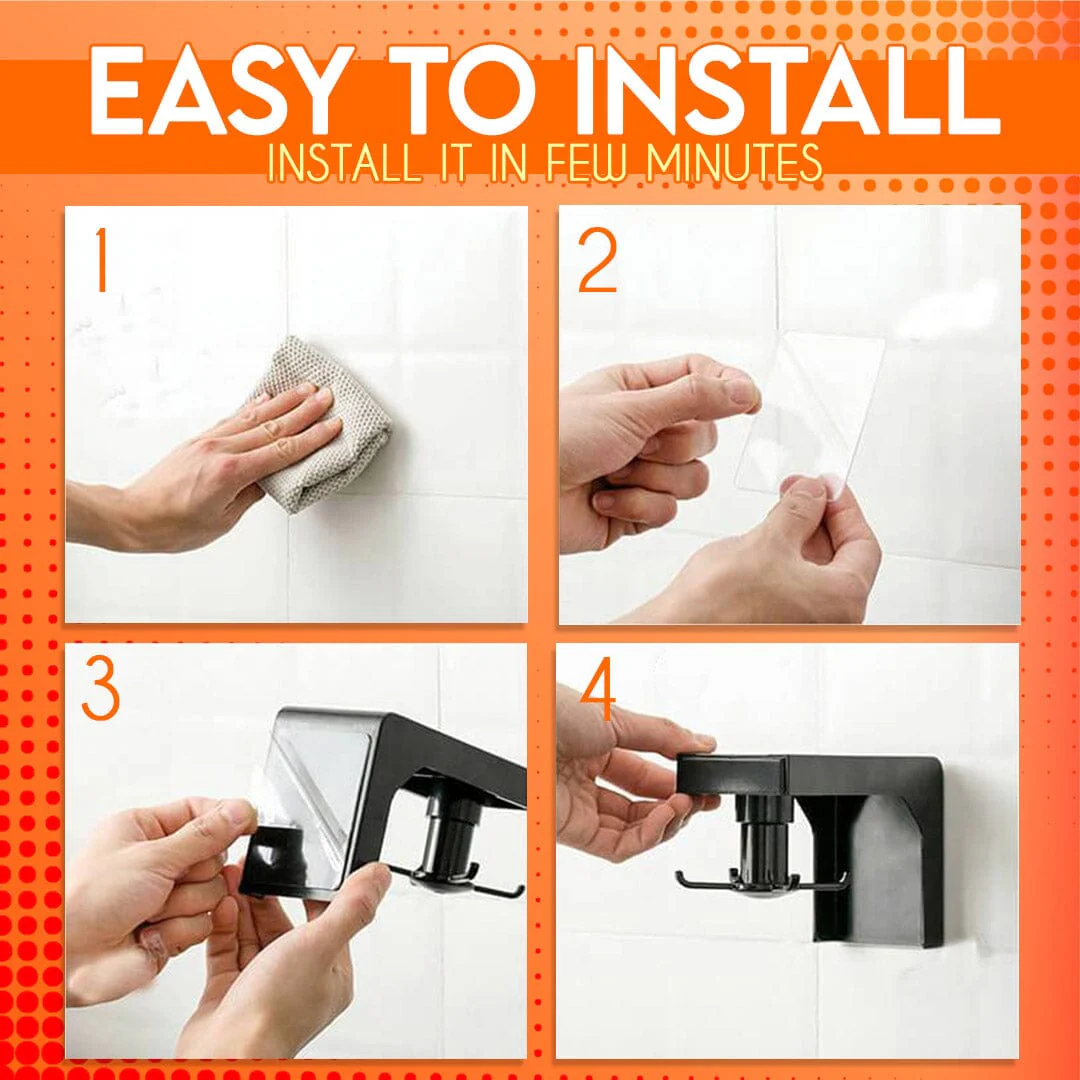 EASY TO INSTALL
INSTALL IT IN FEW MINUTES

1

2

3

4